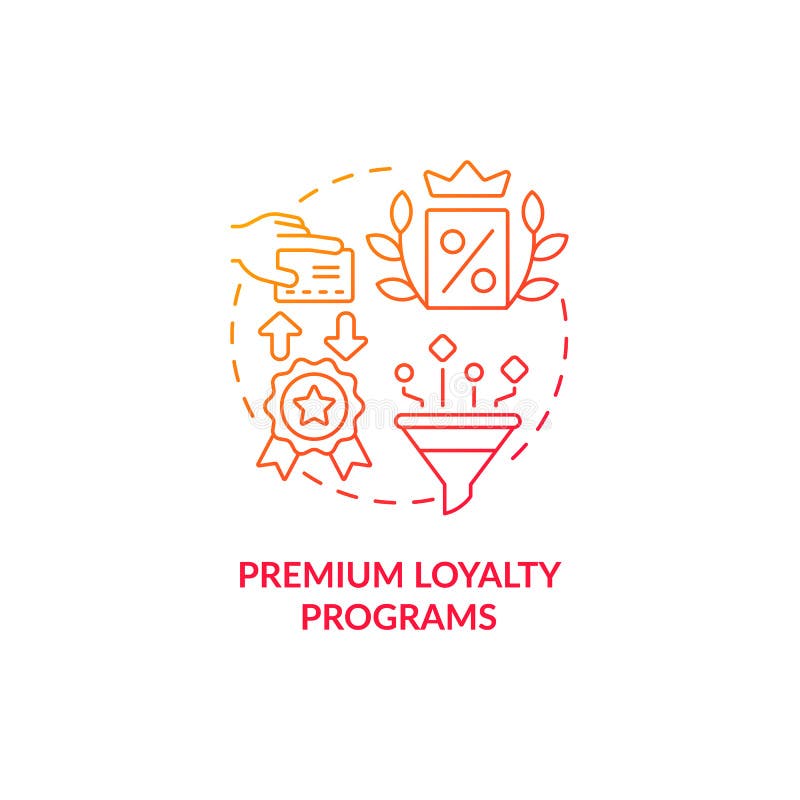 %

PREMIUM LOYALTY PROGRAMS