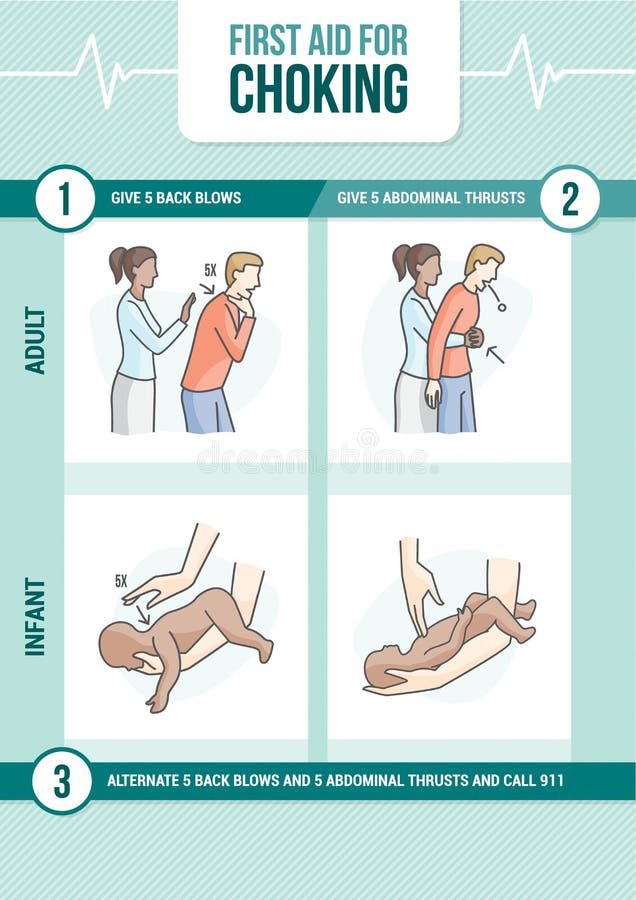 FIRST AID FOR
CHOKING

1 GIVE 5 BACK BLOWS

GIVE 5 ABDOMINAL THRUSTS 2

ADULT

5X

dreamstime

INFANT

5X

3 ALTERNATE 5 BACK BLOWS AND 5 ABDOMINAL THRUSTS AND CALL 911