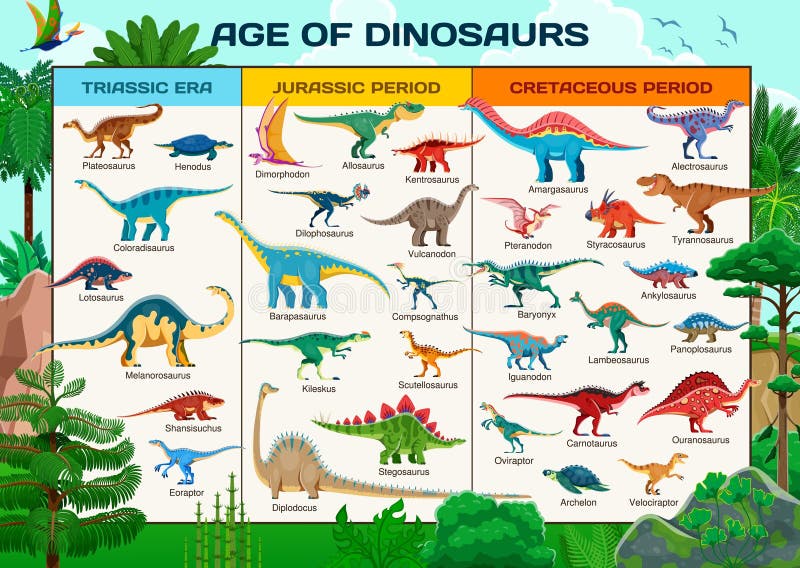 AGE OF DINOSAURS

TRIASSIC ERA

Plateosaurus
Henodus
Coloradisaurus
Lotosaurus
Melanorosaurus
Shansisuchus
Eoraptor

JURASSIC PERIOD

Dimorphodon
Allosaurus
Kentrosaurus
Dilophosaurus
Vulcanodon
Barapasaurus
Compsognathus
Kileskus
Scutellosaurus
Stegosaurus
Diplodocus

CRETACEOUS PERIOD

Amargasaurus
Alectrosaurus
Pteranodon
Styracosaurus
Tyrannosaurus
Baryonyx
Ankylosaurus
Lambeosaurus
Panoplosaurus
Iguanodon
Carnotaurus
Ouranosaurus
Oviraptor
Archelon
Velociraptor