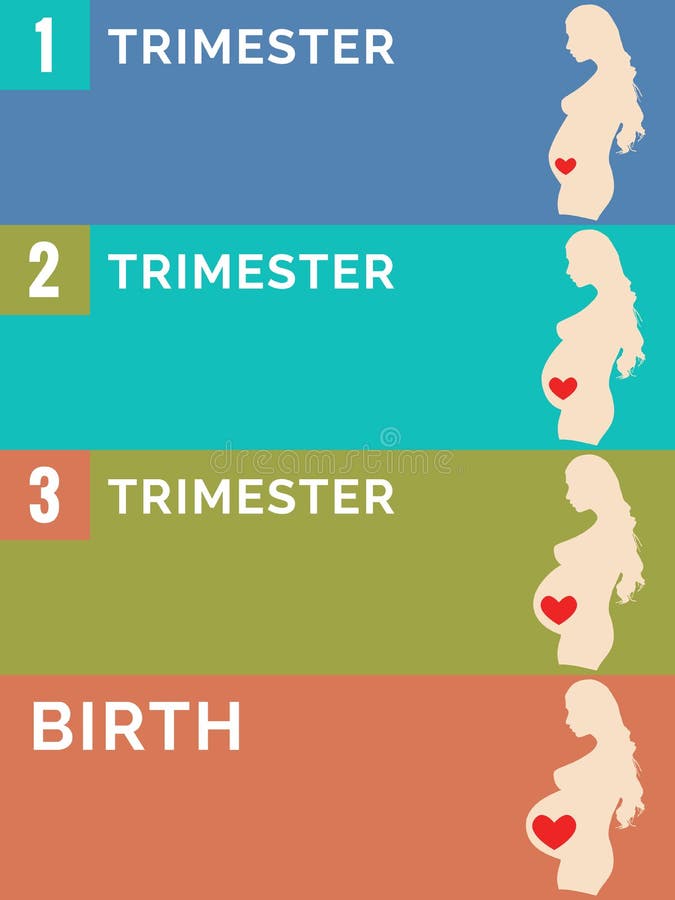 1 TRIMESTER

2 TRIMESTER

dreamstime

3 TRIMESTER

BIRTH