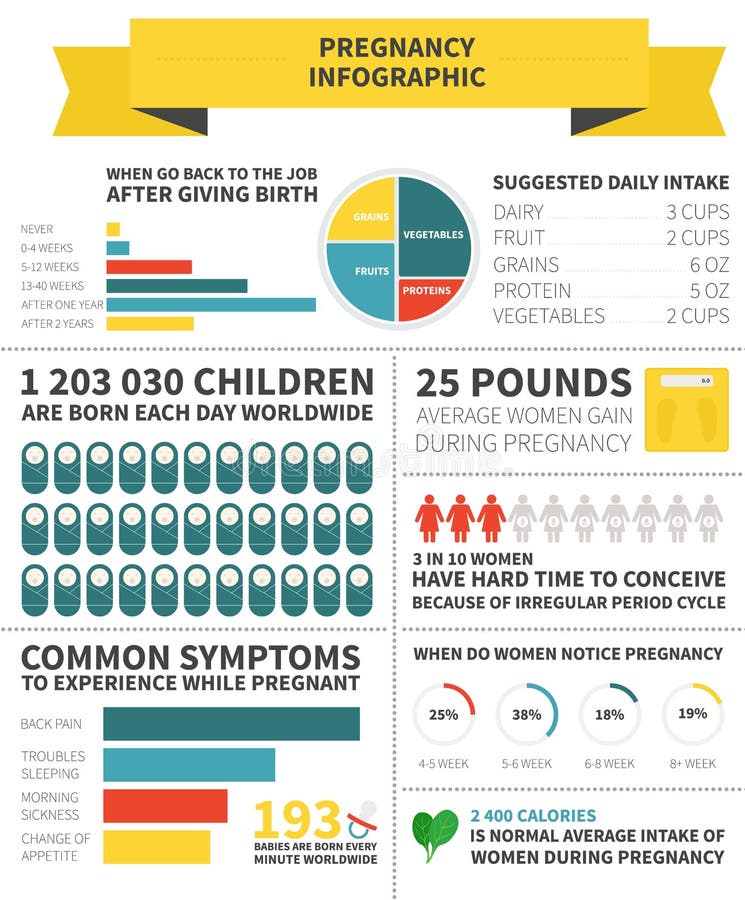 PREGNANCY INFOGRAPHIC

WHEN GO BACK TO THE JOB AFTER GIVING BIRTH

NEVER
0-4 WEEKS
5-12 WEEKS
13-40 WEEKS
AFTER ONE YEAR
AFTER 2 YEARS

GRAINS
VEGETABLES
FRUITS
PROTEINS

SUGGESTED DAILY INTAKE

| DAIRY | 3 CUPS |
|---|---|
| FRUIT | 2 CUPS |
| GRAINS | 6 OZ |
| PROTEIN | 5 OZ |
| VEGETABLES | 2 CUPS |

1 203 030 CHILDREN ARE BORN EACH DAY WORLDWIDE

25 POUNDS AVERAGE WOMEN GAIN DURING PREGNANCY

0.0

3 IN 10 WOMEN HAVE HARD TIME TO CONCEIVE BECAUSE OF IRREGULAR PERIOD CYCLE

COMMON SYMPTOMS TO EXPERIENCE WHILE PREGNANT

BACK PAIN
TROUBLES SLEEPING
MORNING SICKNESS
CHANGE OF APPETITE

193 BABIES ARE BORN EVERY MINUTE WORLDWIDE

WHEN DO WOMEN NOTICE PREGNANCY

25% 4-5 WEEK
38% 5-6 WEEK
18% 6-8 WEEK
19% 8+ WEEK

2 400 CALORIES IS NORMAL AVERAGE INTAKE OF WOMEN DURING PREGNANCY