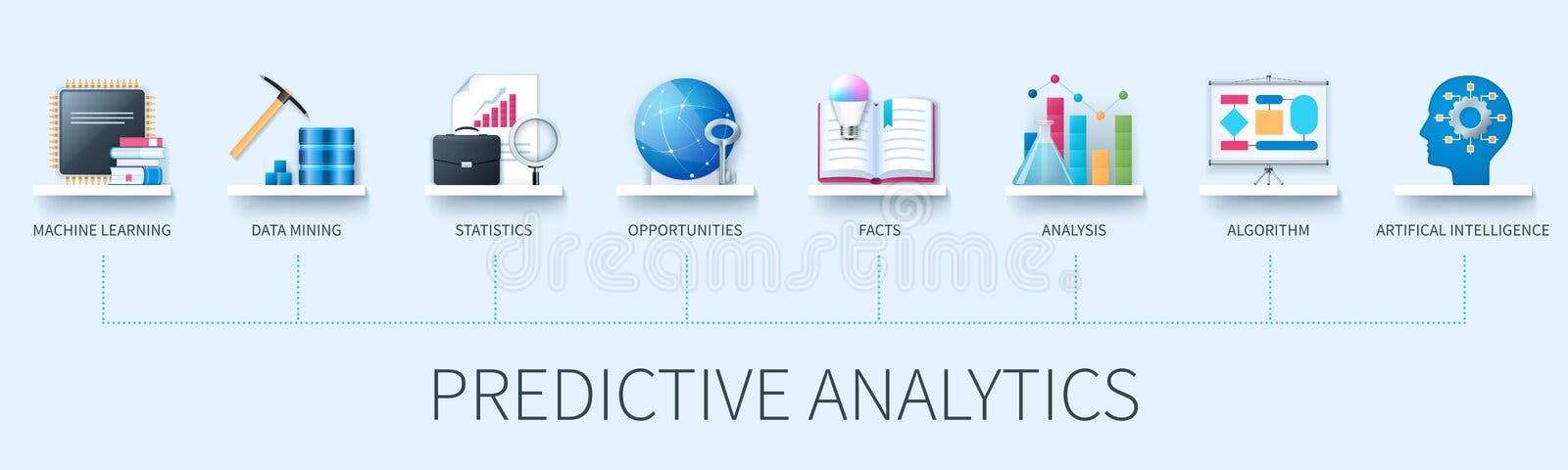 MACHINE LEARNING

DATA MINING

STATISTICS

OPPORTUNITIES

FACTS

ANALYSIS

ALGORITHM

ARTIFICAL INTELLIGENCE

dreamstime

PREDICTIVE ANALYTICS