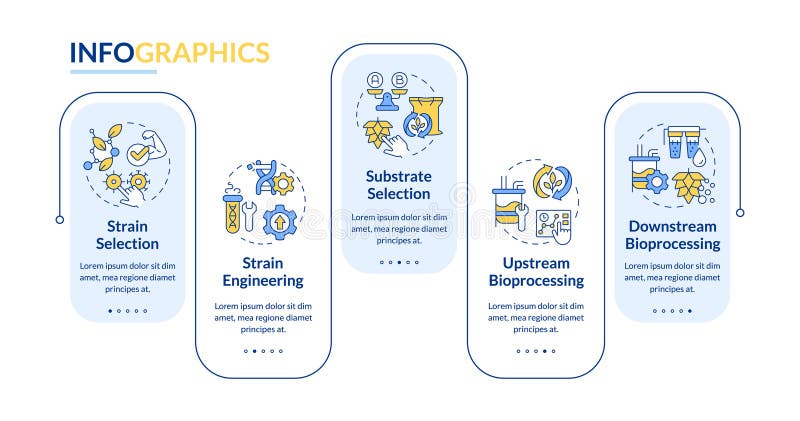 INFOGRAPHICS

Strain Selection

Lorem ipsum dolor sit dim amet, mea regione diamet principes at.

Strain Engineering

Lorem ipsum dolor sit dim amet, mea regione diamet principes at.

A B

Substrate Selection

Lorem ipsum dolor sit dim amet, mea regione diamet principes at.

Upstream Bioprocessing

Lorem ipsum dolor sit dim amet, mea regione diamet principes at.

Downstream Bioprocessing

Lorem ipsum dolor sit dim amet, mea regione diamet principes at.