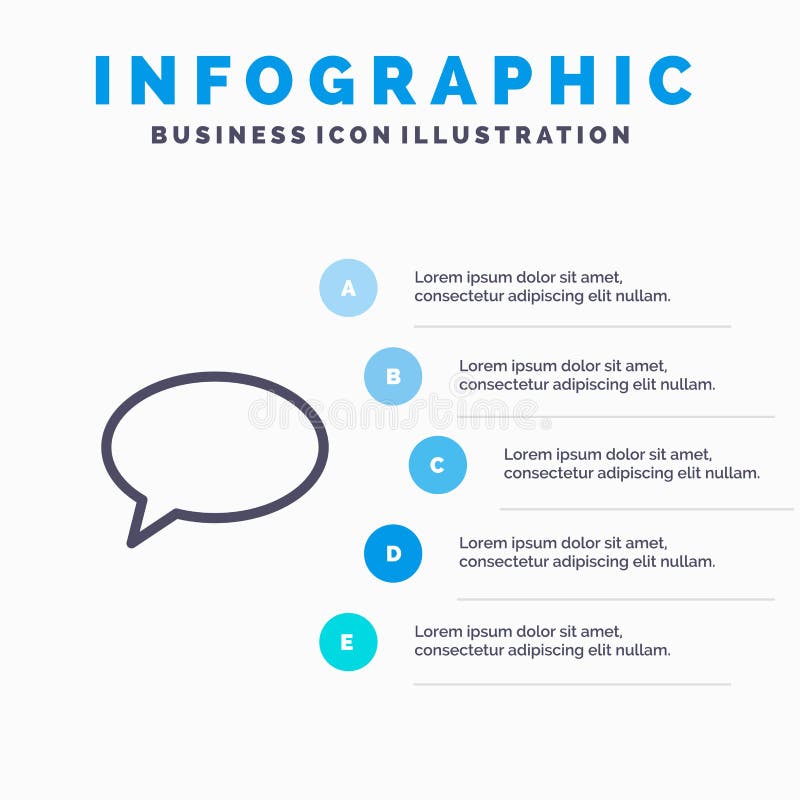 INFOGRAPHIC
BUSINESS ICON ILLUSTRATION

A
Lorem ipsum dolor sit amet, consectetur adipiscing elit nullam.

B
Lorem ipsum dolor sit amet, consectetur adipiscing elit nullam.

dreamstime

C
Lorem ipsum dolor sit amet, consectetur adipiscing elit nullam.

D
Lorem ipsum dolor sit amet, consectetur adipiscing elit nullam.

E
Lorem ipsum dolor sit amet, consectetur adipiscing elit nullam.