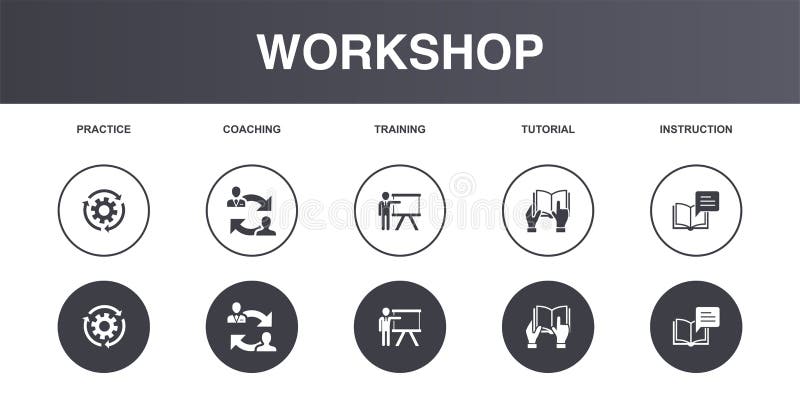 WORKSHOP

PRACTICE

COACHING

TRAINING

TUTORIAL

INSTRUCTION

dreamstime