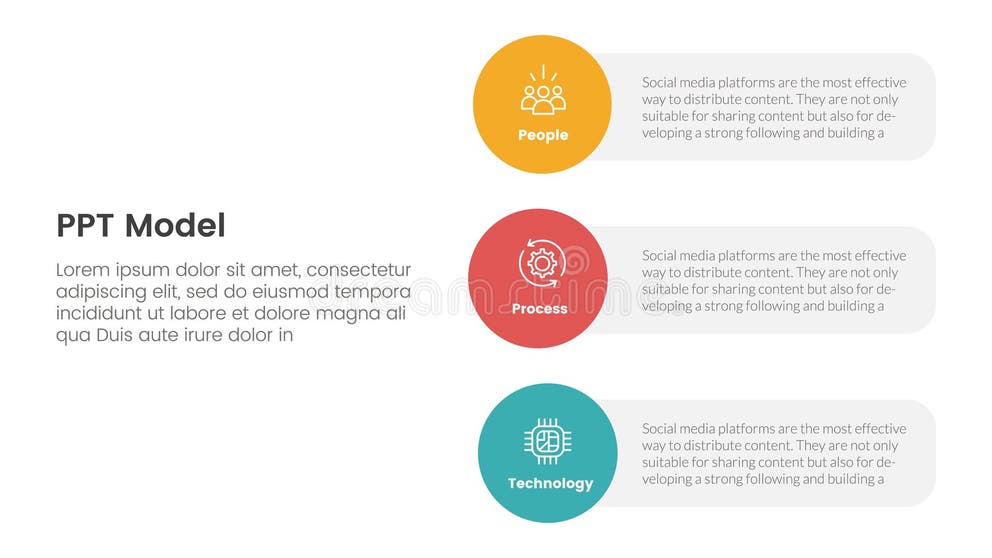 PPT Model

Lorem ipsum dolor sit amet, consectetur adipiscing elit, sed do eiusmod tempora incididunt ut labore et dolore magna ali qua Duis aute irure dolor in

People

Social media platforms are the most effective way to distribute content. They are not only suitable for sharing content but also for developing a strong following and building a

Process

Social media platforms are the most effective way to distribute content. They are not only suitable for sharing content but also for developing a strong following and building a

Technology

Social media platforms are the most effective way to distribute content. They are not only suitable for sharing content but also for developing a strong following and building a