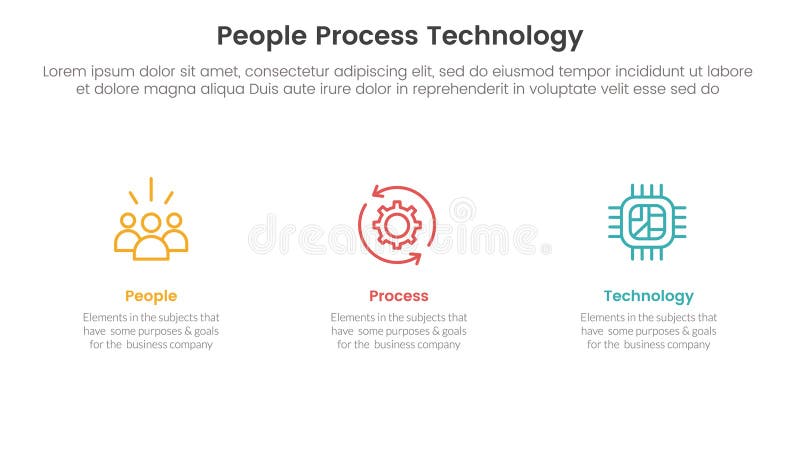 People Process Technology

Lorem ipsum dolor sit amet, consectetur adipiscing elit, sed do eiusmod tempor incididunt ut labore et dolore magna aliqua Duis aute irure dolor in reprehenderit in voluptate velit esse sed do

dreamstime

People

Elements in the subjects that have some purposes & goals for the business company

Process

Elements in the subjects that have some purposes & goals for the business company

Technology

Elements in the subjects that have some purposes & goals for the business company