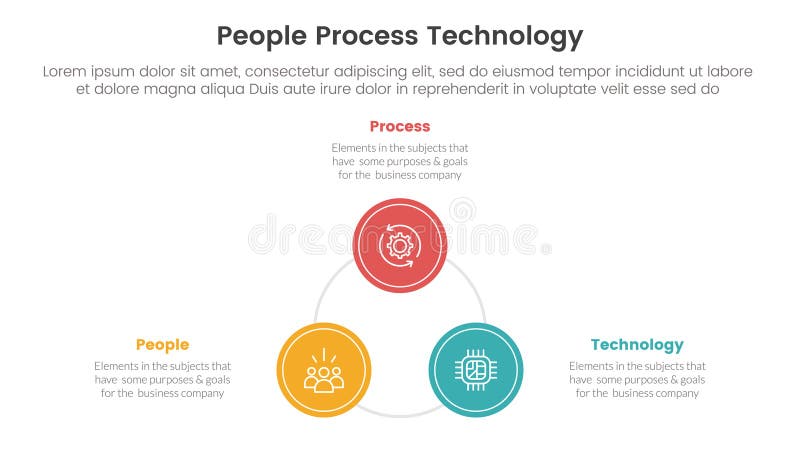 People Process Technology

Lorem ipsum dolor sit amet, consectetur adipiscing elit, sed do eiusmod tempor incididunt ut labore et dolore magna aliqua Duis aute irure dolor in reprehenderit in voluptate velit esse sed do

Process

Elements in the subjects that have some purposes & goals for the business company

dreamstime

People

Elements in the subjects that have some purposes & goals for the business company

Technology

Elements in the subjects that have some purposes & goals for the business company