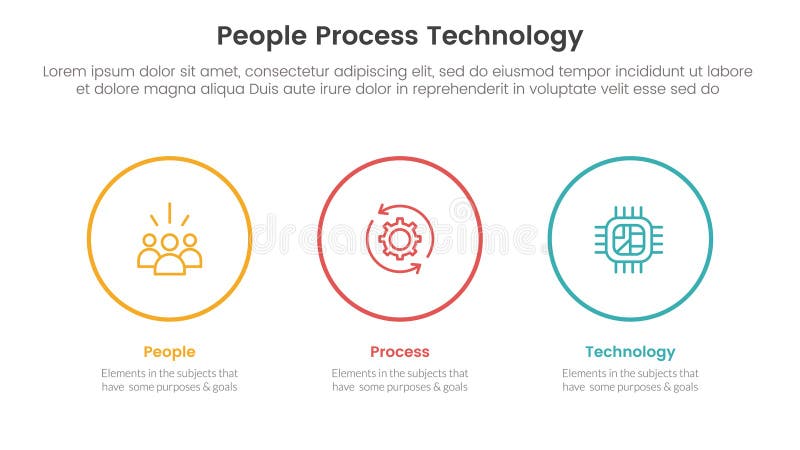 People Process Technology

Lorem ipsum dolor sit amet, consectetur adipiscing elit, sed do eiusmod tempor incididunt ut labore et dolore magna aliqua Duis aute irure dolor in reprehenderit in voluptate velit esse sed do

dreamstime

People

Elements in the subjects that have some purposes & goals

Process

Elements in the subjects that have some purposes & goals

Technology

Elements in the subjects that have some purposes & goals