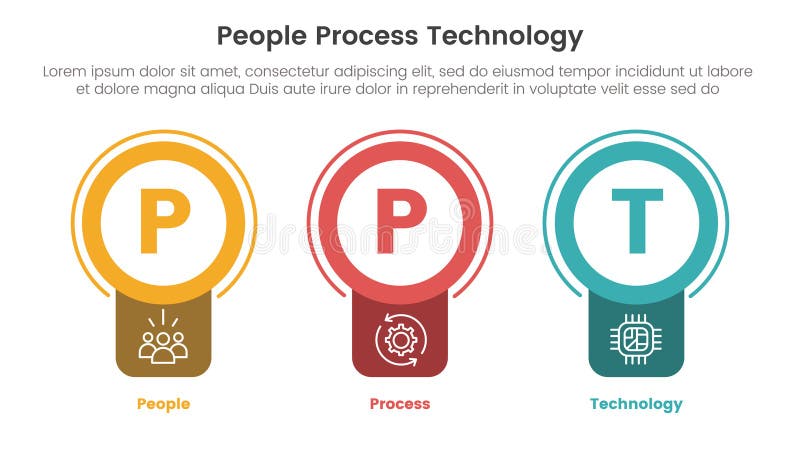 People Process Technology

Lorem ipsum dolor sit amet, consectetur adipiscing elit, sed do eiusmod tempor incididunt ut labore et dolore magna aliqua Duis aute irure dolor in reprehenderit in voluptate velit esse sed do

P

P

T

dreamstime

People

Process

Technology