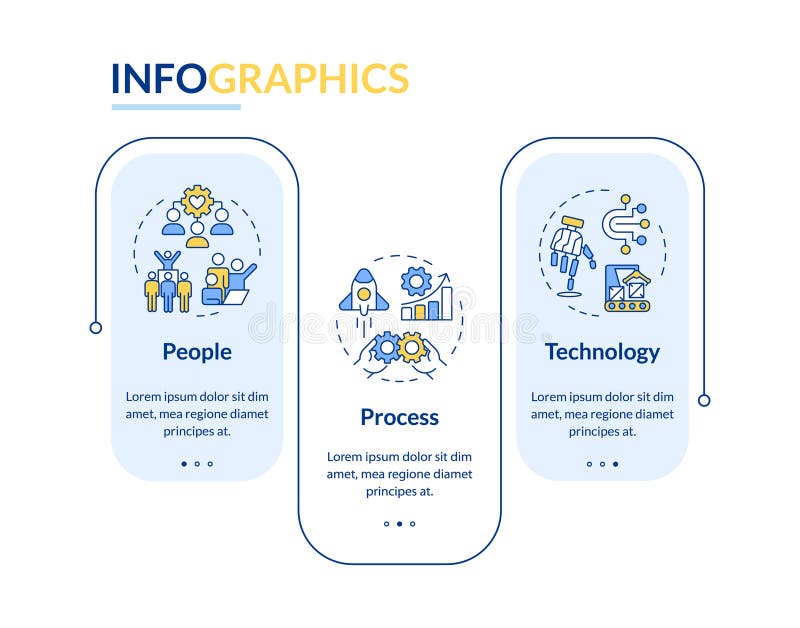 INFOGRAPHICS

People

Lorem ipsum dolor sit dim amet, mea regione diamet principes at.

Process

Lorem ipsum dolor sit dim amet, mea regione diamet principes at.

Technology

Lorem ipsum dolor sit dim amet, mea regione diamet principes at.

dreamstime