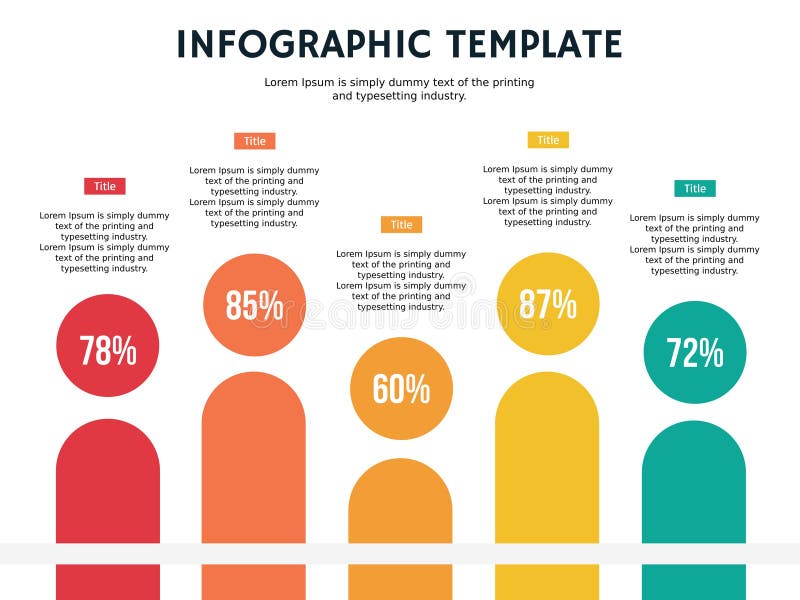 INFOGRAPHIC TEMPLATE

Lorem Ipsum is simply dummy text of the printing and typesetting industry.

Title

Lorem Ipsum is simply dummy text of the printing and typesetting industry. Lorem Ipsum is simply dummy text of the printing and typesetting industry.

78%

Title

Lorem Ipsum is simply dummy text of the printing and typesetting industry. Lorem Ipsum is simply dummy text of the printing and typesetting industry.

85%

Title

Lorem Ipsum is simply dummy text of the printing and typesetting industry. Lorem Ipsum is simply dummy text of the printing and typesetting industry.

60%

Title

Lorem Ipsum is simply dummy text of the printing and typesetting industry. Lorem Ipsum is simply dummy text of the printing and typesetting industry.

87%

Title

Lorem Ipsum is simply dummy text of the printing and typesetting industry. Lorem Ipsum is simply dummy text of the printing and typesetting industry.

72%

dreamstime