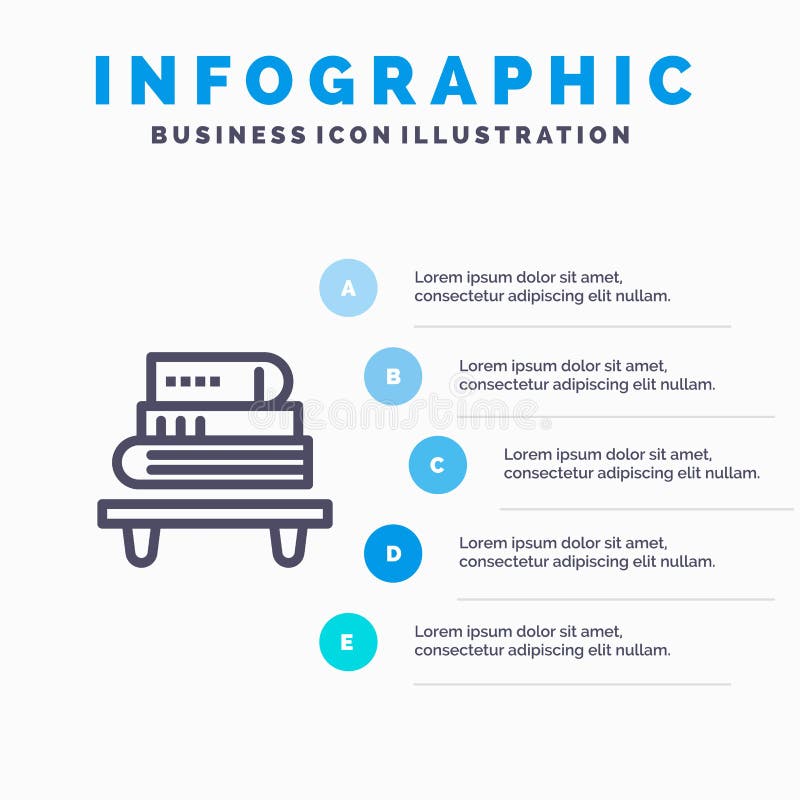 INFOGRAPHIC
BUSINESS ICON ILLUSTRATION

A
Lorem ipsum dolor sit amet, consectetur adipiscing elit nullam.

B
Lorem ipsum dolor sit amet, consectetur adipiscing elit nullam.

dreamstime

C
Lorem ipsum dolor sit amet, consectetur adipiscing elit nullam.

D
Lorem ipsum dolor sit amet, consectetur adipiscing elit nullam.

E
Lorem ipsum dolor sit amet, consectetur adipiscing elit nullam.