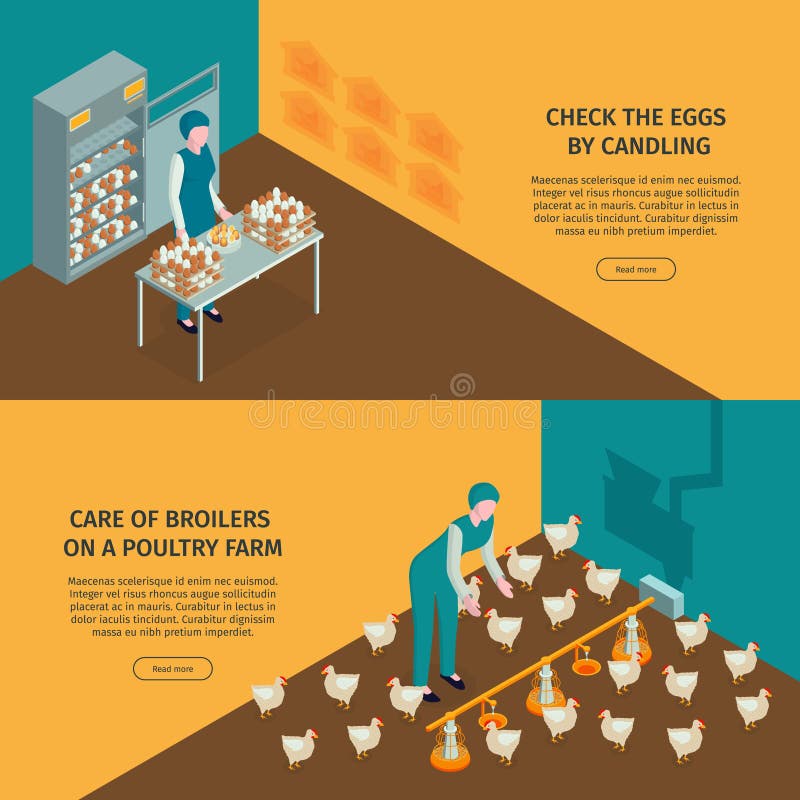 CHECK THE EGGS BY CANDLING

Maecenas scelerisque id enim nec euismod. Integer vel risus rhoncus augue sollicitudin placerat ac in mauris. Curabitur in lectus in dolor iaculis tincidunt. Curabitur dignissim massa eu nibh pretium imperdiet.

Read more

dreamstime

CARE OF BROILERS ON A POULTRY FARM

Maecenas scelerisque id enim nec euismod. Integer vel risus rhoncus augue sollicitudin placerat ac in mauris. Curabitur in lectus in dolor iaculis tincidunt. Curabitur dignissim massa eu nibh pretium imperdiet.

Read more