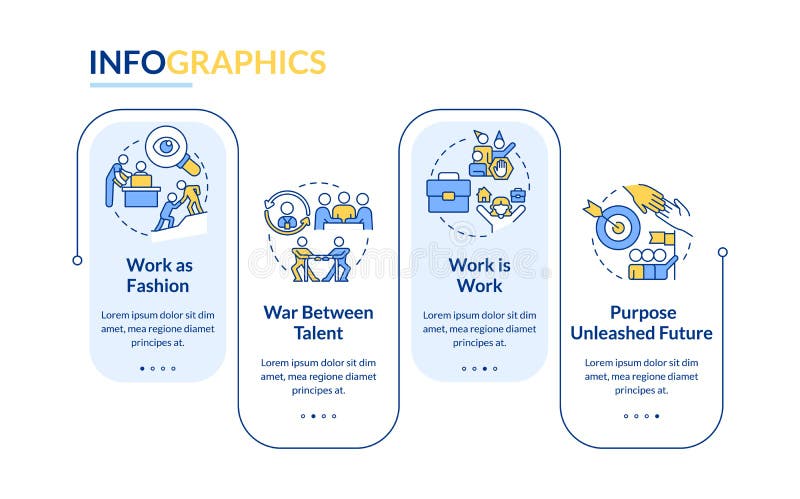 INFOGRAPHICS

Work as Fashion

Lorem ipsum dolor sit dim amet, mea regione diamet principes at.

War Between Talent

Lorem ipsum dolor sit dim amet, mea regione diamet principes at.

Work is Work

Lorem ipsum dolor sit dim amet, mea regione diamet principes at.

Purpose Unleashed Future

Lorem ipsum dolor sit dim amet, mea regione diamet principes at.