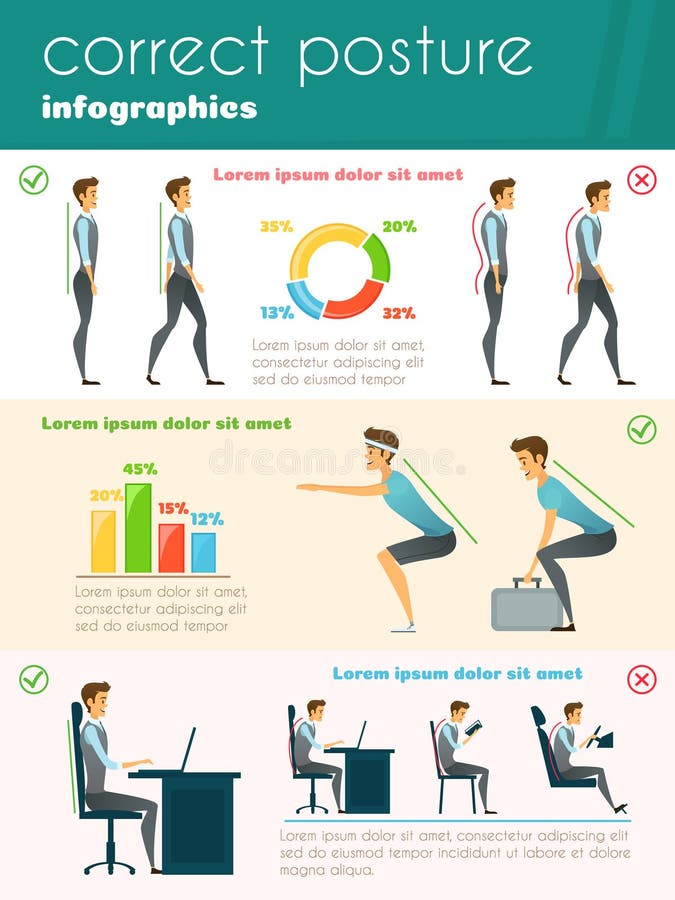 correct posture
infographics

Lorem ipsum dolor sit amet

35%
20%
13%
32%

Lorem ipsum dolor sit amet, consectetur adipiscing elit sed do eiusmod tempor

Lorem ipsum dolor sit amet

dreamstime.

20%
45%
15%
12%

Lorem ipsum dolor sit amet, consectetur adipiscing elit sed do eiusmod tempor

Lorem ipsum dolor sit amet

Lorem ipsum dolor sit amet, consectetur adipiscing elit sed do eiusmod tempor incididunt ut labore et dolore magna aliqua.