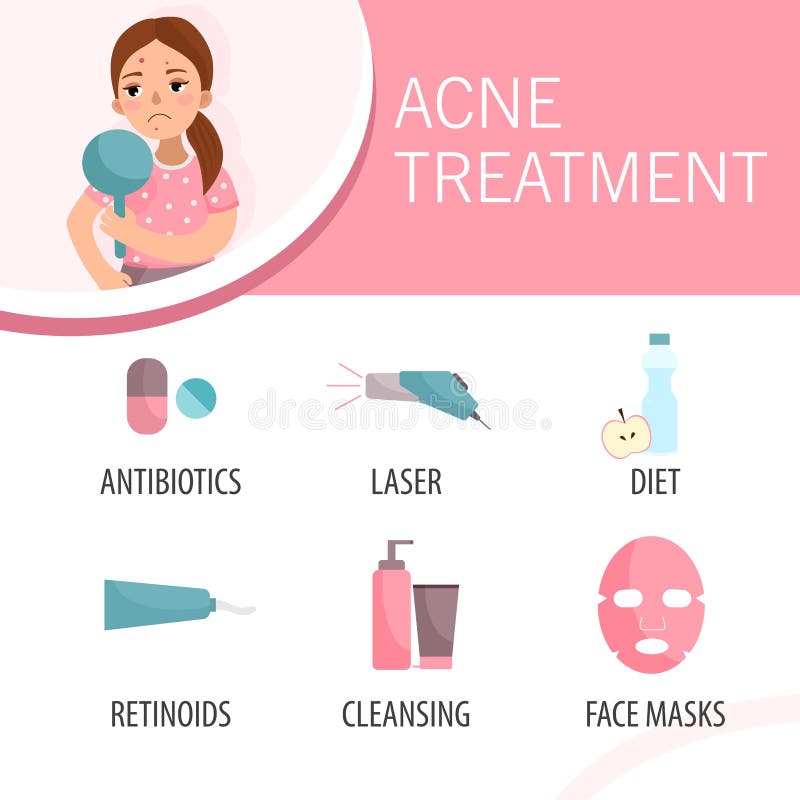 ACNE TREATMENT

dreamstime

ANTIBIOTICS

LASER

DIET

RETINOIDS

CLEANSING

FACE MASKS