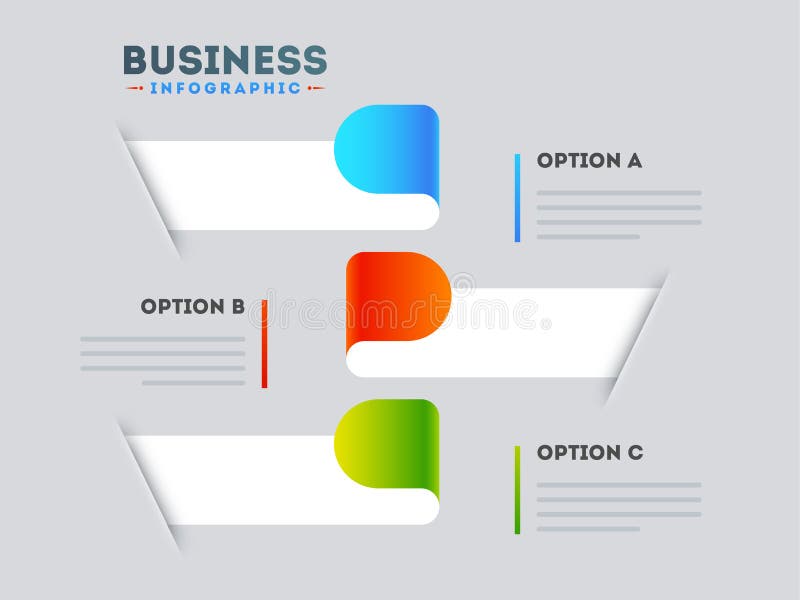 BUSINESS
INFOGRAPHIC

OPTION A

OPTION B

dreamstime

OPTION C