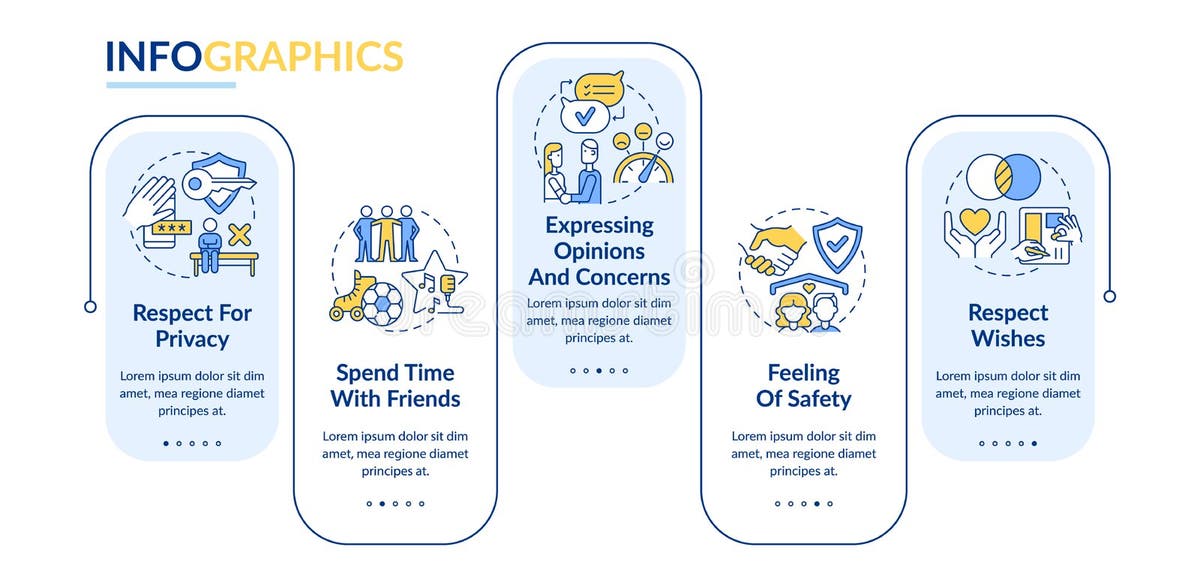 INFOGRAPHICS

Respect For Privacy

Lorem ipsum dolor sit dim amet, mea regione diamet principes at.

Spend Time With Friends

Lorem ipsum dolor sit dim amet, mea regione diamet principes at.

Expressing Opinions And Concerns

Lorem ipsum dolor sit dim amet, mea regione diamet principes at.

Feeling Of Safety

Lorem ipsum dolor sit dim amet, mea regione diamet principes at.

Respect Wishes

Lorem ipsum dolor sit dim amet, mea regione diamet principes at.