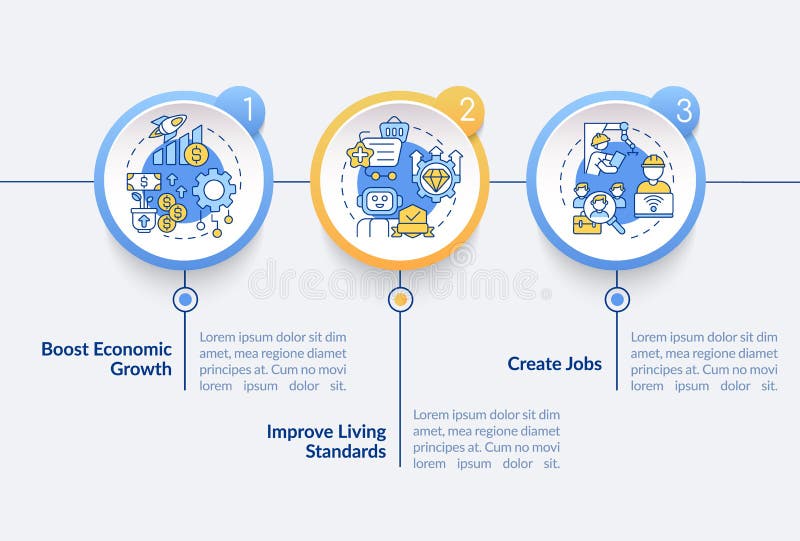 1

2

3

dreamstime

Boost Economic Growth

Lorem ipsum dolor sit dim amet, mea regione diamet principes at. Cum no movi lorem ipsum dolor sit.

Improve Living Standards

Lorem ipsum dolor sit dim amet, mea regione diamet principes at. Cum no movi lorem ipsum dolor sit.

Create Jobs

Lorem ipsum dolor sit dim amet, mea regione diamet principes at. Cum no movi lorem ipsum dolor sit.