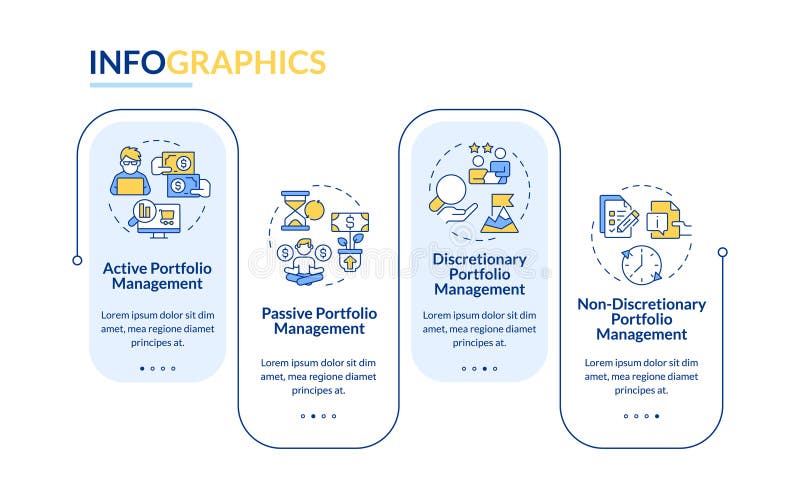 INFOGRAPHICS

Active Portfolio Management

Lorem ipsum dolor sit dim amet, mea regione diamet principes at.

Passive Portfolio Management

Lorem ipsum dolor sit dim amet, mea regione diamet principes at.

Discretionary Portfolio Management

Lorem ipsum dolor sit dim amet, mea regione diamet principes at.

Non-Discretionary Portfolio Management

Lorem ipsum dolor sit dim amet, mea regione diamet principes at.