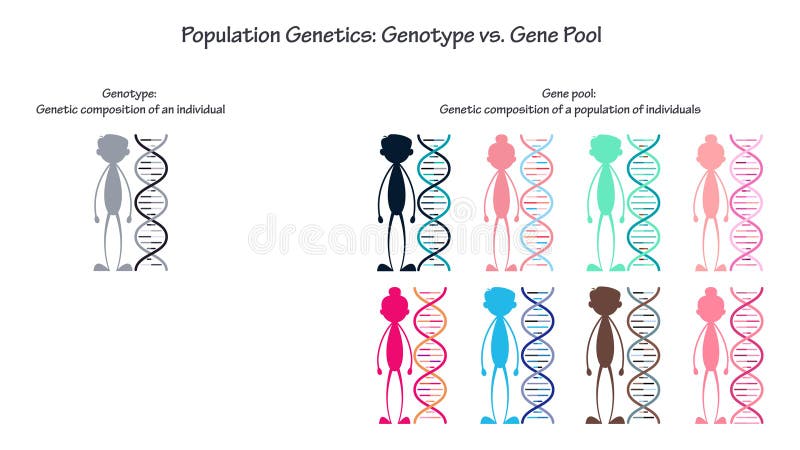 Population Genetics: Genotype vs. Gene Pool

Genotype:
Genetic composition of an individual

Gene pool:
Genetic composition of a population of individuals

dreamstime