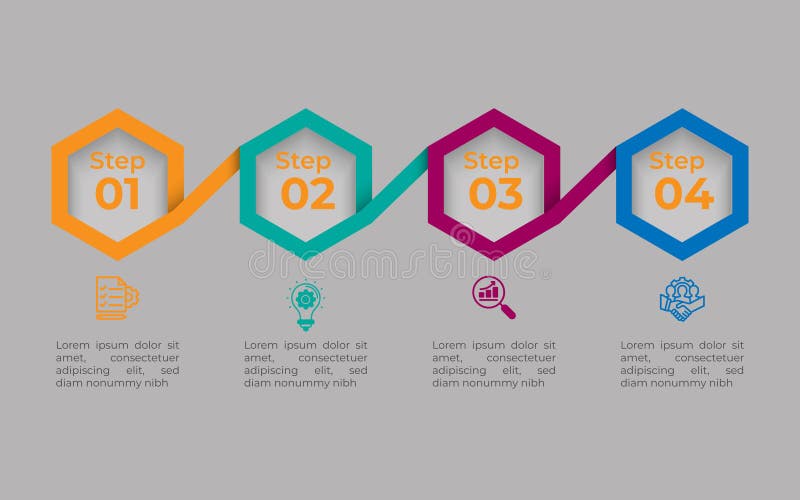 Step 01

Step 02

Step 03

Step 04

dreamstime

Lorem ipsum dolor sit amet, consectetuer adipiscing elit, sed diam nonummy nibh

Lorem ipsum dolor sit amet, consectetuer adipiscing elit, sed diam nonummy nibh

Lorem ipsum dolor sit amet, consectetuer adipiscing elit, sed diam nonummy nibh

Lorem ipsum dolor sit amet, consectetuer adipiscing elit, sed diam nonummy nibh