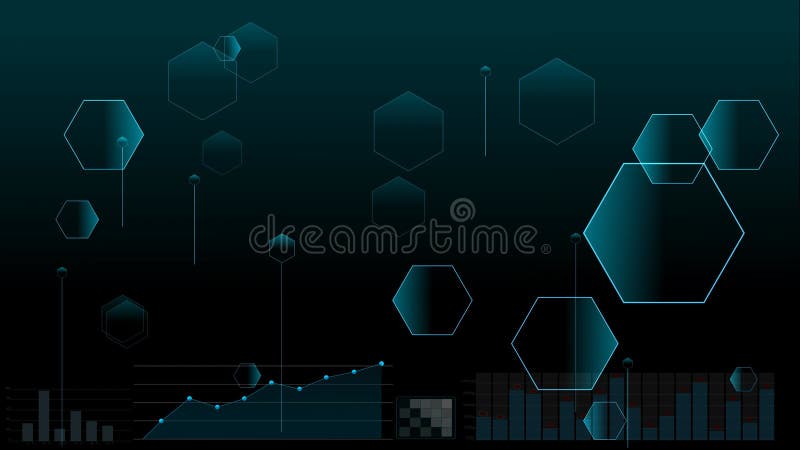 dreamstime®