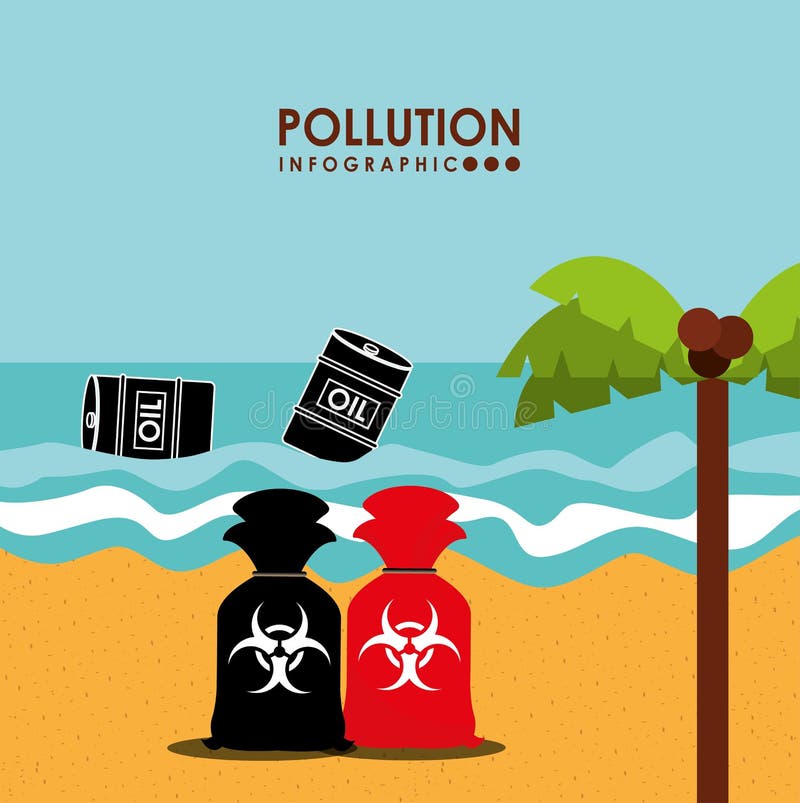 POLLUTION
INFOGRAPHIC

OIL

OIL

dreamstime