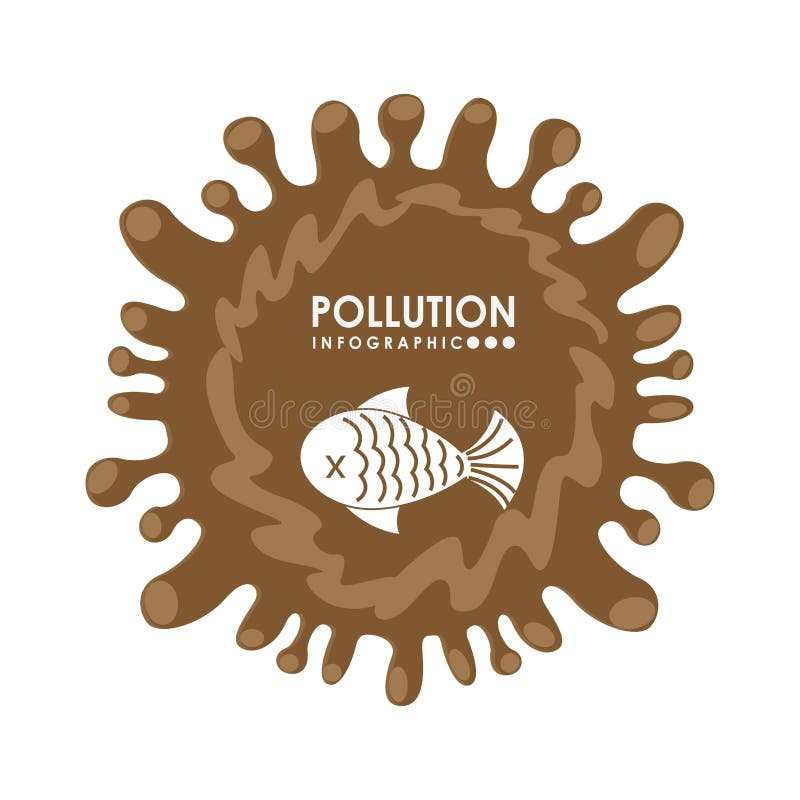 POLLUTION
INFOGRAPHIC

dreamstime