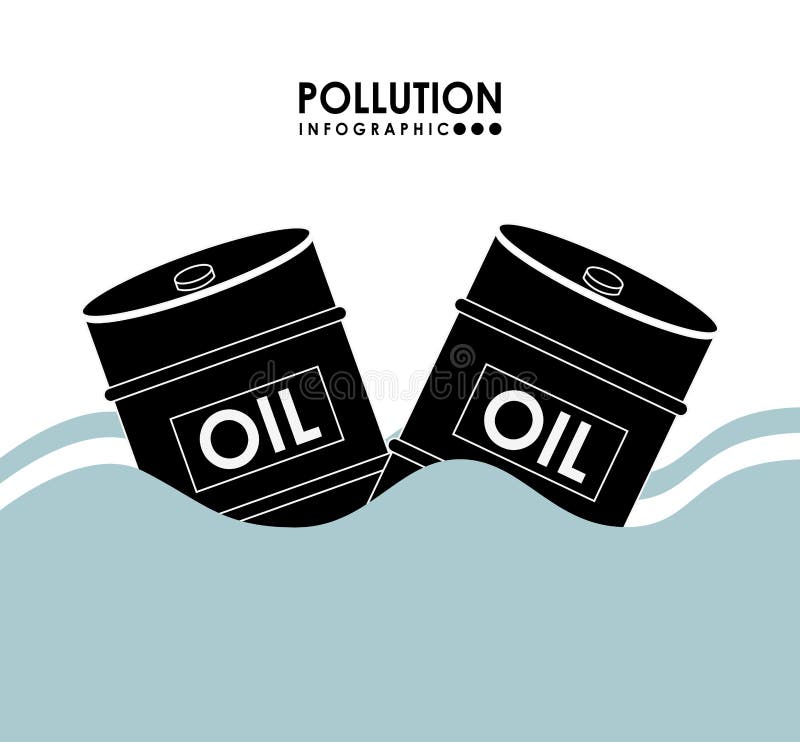 POLLUTION
INFOGRAPHIC

dreamstime

OIL

OIL