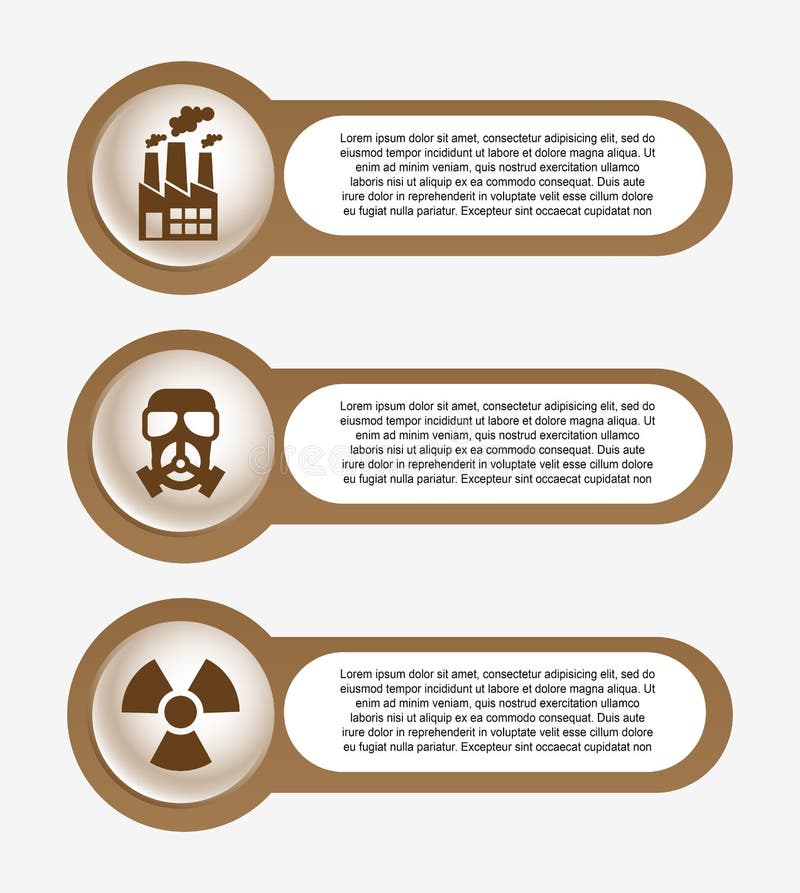 Lorem ipsum dolor sit amet, consectetur adipisicing elit, sed do eiusmod tempor incididunt ut labore et dolore magna aliqua. Ut enim ad minim veniam, quis nostrud exercitation ullamco laboris nisi ut aliquip ex ea commodo consequat. Duis aute irure dolor in reprehenderit in voluptate velit esse cillum dolore eu fugiat nulla pariatur. Excepteur sint occaecat cupidatat non

Lorem ipsum dolor sit amet, consectetur adipisicing elit, sed do eiusmod tempor incididunt ut labore et dolore magna aliqua. Ut enim ad minim veniam, quis nostrud exercitation ullamco laboris nisi ut aliquip ex ea commodo consequat. Duis aute irure dolor in reprehenderit in voluptate velit esse cillum dolore eu fugiat nulla pariatur. Excepteur sint occaecat cupidatat non

Lorem ipsum dolor sit amet, consectetur adipisicing elit, sed do eiusmod tempor incididunt ut labore et dolore magna aliqua. Ut enim ad minim veniam, quis nostrud exercitation ullamco laboris nisi ut aliquip ex ea commodo consequat. Duis aute irure dolor in reprehenderit in voluptate velit esse cillum dolore eu fugiat nulla pariatur. Excepteur sint occaecat cupidatat non