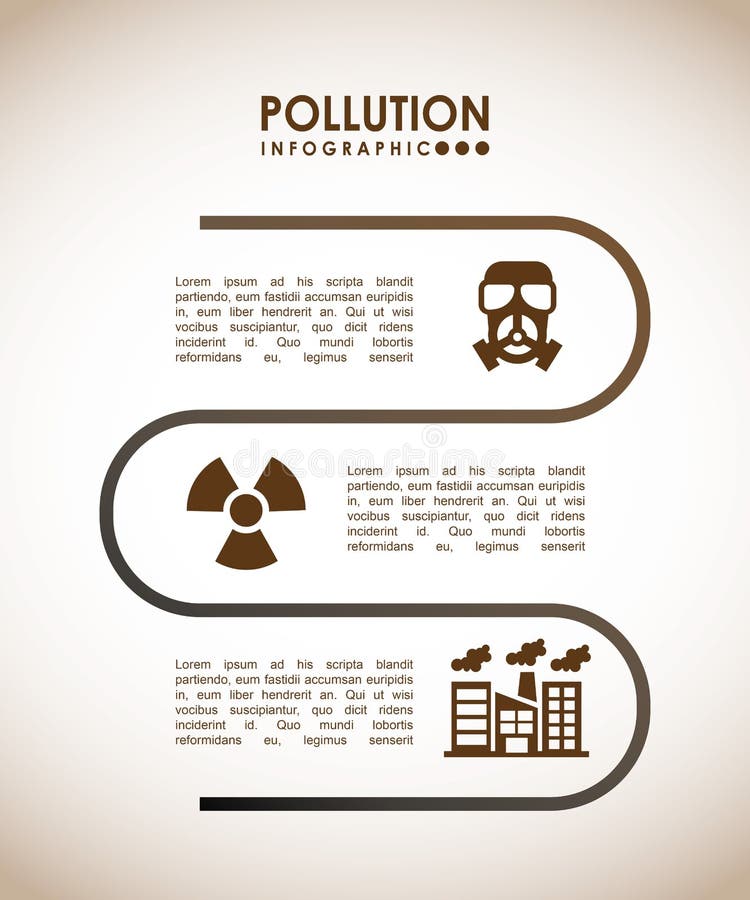 POLLUTION
INFOGRAPHIC

Lorem ipsum ad his scripta blandit partiendo, eum fastidii accumsan euripidis in, eum liber hendrerit an. Qui ut wisi vocibus suscipiantur, quo dicit ridens inciderint id. Quo mundi lobortis reformidans eu, legimus senserit

dreamstime

Lorem ipsum ad his scripta blandit partiendo, eum fastidii accumsan euripidis in, eum liber hendrerit an. Qui ut wisi vocibus suscipiantur, quo dicit ridens inciderint id. Quo mundi lobortis reformidans eu, legimus senserit

Lorem ipsum ad his scripta blandit partiendo, eum fastidii accumsan euripidis in, eum liber hendrerit an. Qui ut wisi vocibus suscipiantur, quo dicit ridens inciderint id. Quo mundi lobortis reformidans eu, legimus senserit