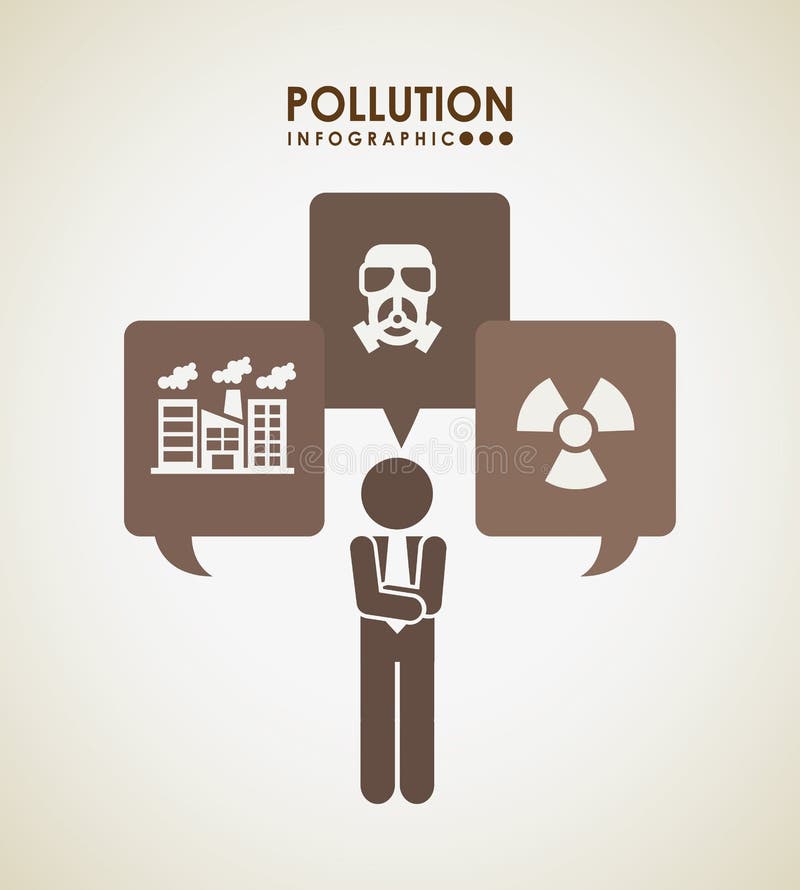 POLLUTION
INFOGRAPHIC

dreamstime