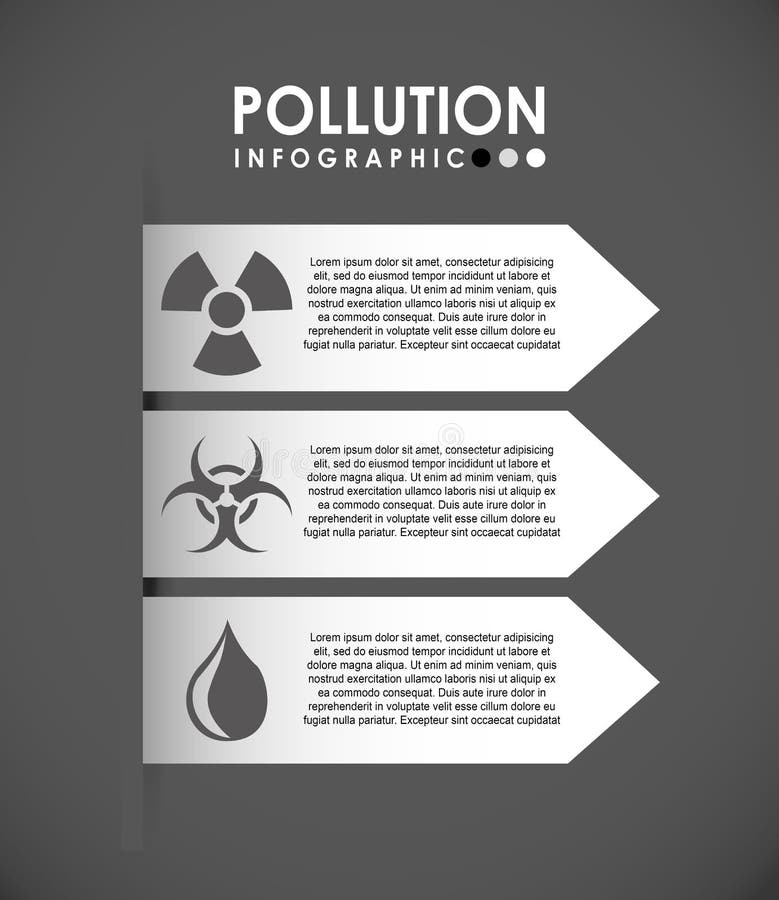 POLLUTION
INFOGRAPHIC

Lorem ipsum dolor sit amet, consectetur adipisicing elit, sed do eiusmod tempor incididunt ut labore et dolore magna aliqua. Ut enim ad minim veniam, quis nostrud exercitation ullamco laboris nisi ut aliquip ex ea commodo consequat. Duis aute irure dolor in reprehenderit in voluptate velit esse cillum dolore eu fugiat nulla pariatur. Excepteur sint occaecat cupidatat

Lorem ipsum dolor sit amet, consectetur adipisicing elit, sed do eiusmod tempor incididunt ut labore et dolore magna aliqua. Ut enim ad minim veniam, quis nostrud exercitation ullamco laboris nisi ut aliquip ex ea commodo consequat. Duis aute irure dolor in reprehenderit in voluptate velit esse cillum dolore eu fugiat nulla pariatur. Excepteur sint occaecat cupidatat

Lorem ipsum dolor sit amet, consectetur adipisicing elit, sed do eiusmod tempor incididunt ut labore et dolore magna aliqua. Ut enim ad minim veniam, quis nostrud exercitation ullamco laboris nisi ut aliquip ex ea commodo consequat. Duis aute irure dolor in reprehenderit in voluptate velit esse cillum dolore eu fugiat nulla pariatur. Excepteur sint occaecat cupidatat