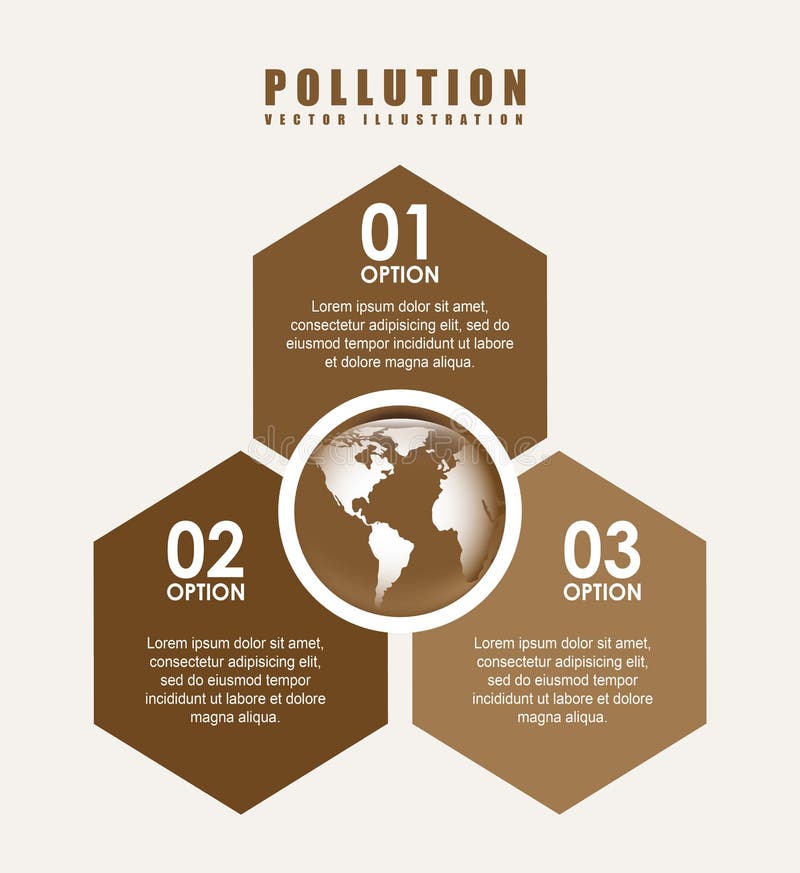 POLLUTION
VECTOR ILLUSTRATION

01
OPTION

Lorem ipsum dolor sit amet, consectetur adipisicing elit, sed do eiusmod tempor incididunt ut labore et dolore magna aliqua.

02
OPTION

Lorem ipsum dolor sit amet, consectetur adipisicing elit, sed do eiusmod tempor incididunt ut labore et dolore magna aliqua.

03
OPTION

Lorem ipsum dolor sit amet, consectetur adipisicing elit, sed do eiusmod tempor incididunt ut labore et dolore magna aliqua.