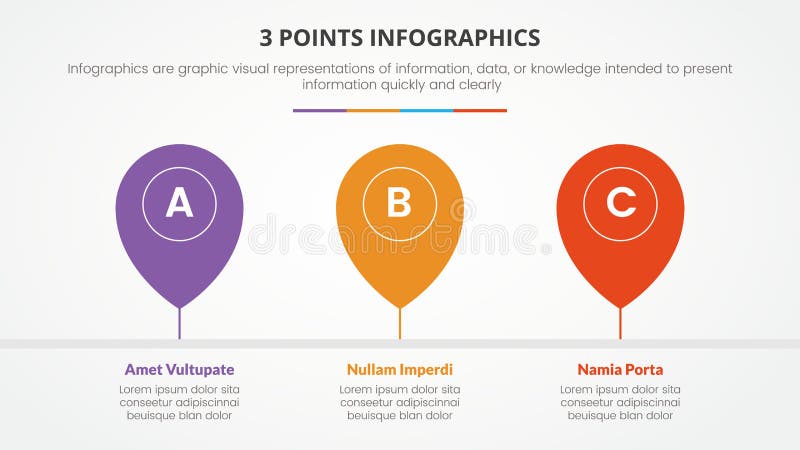 3 POINTS INFOGRAPHICS

Infographics are graphic visual representations of information, data, or knowledge intended to present information quickly and clearly

A

B

C

dreamstime

Amet Vultupate
Lorem ipsum dolor sita conseetur adipiscinnai beuisque blan dolor

Nullam Imperdi
Lorem ipsum dolor sita conseetur adipiscinnai beuisque blan dolor

Namia Porta
Lorem ipsum dolor sita conseetur adipiscinnai beuisque blan dolor