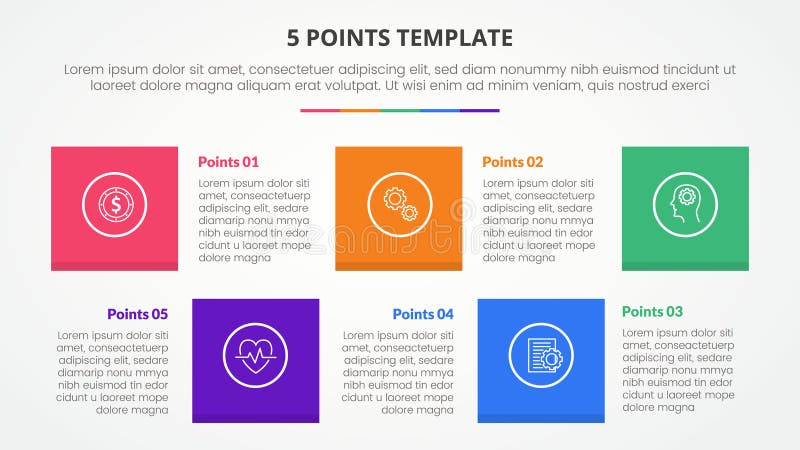 5 POINTS TEMPLATE

Lorem ipsum dolor sit amet, consectetuer adipiscing elit, sed diam nonummy nibh euismod tincidunt ut laoreet dolore magna aliquam erat volutpat. Ut wisi enim ad minim veniam, quis nostrud exerci

Points 01

Lorem ipsum dolor siti amet, conseactetuerp adipiscing elit, sedare diamarip nonu mmya nibh euismod tin edor cidunt u laoreet mope dolore magna

Points 02

Lorem ipsum dolor siti amet, conseactetuerp adipiscing elit, sedare diamarip nonu mmya nibh euismod tin edor cidunt u laoreet mope dolore magna

Points 05

Lorem ipsum dolor siti amet, conseactetuerp adipiscing elit, sedare diamarip nonu mmya nibh euismod tin edor cidunt u laoreet mope dolore magna

Points 04

Lorem ipsum dolor siti amet, conseactetuerp adipiscing elit, sedare diamarip nonu mmya nibh euismod tin edor cidunt u laoreet mope dolore magna

Points 03

Lorem ipsum dolor siti amet, conseactetuerp adipiscing elit, sedare diamarip nonu mmya nibh euismod tin edor cidunt u laoreet mope dolore magna