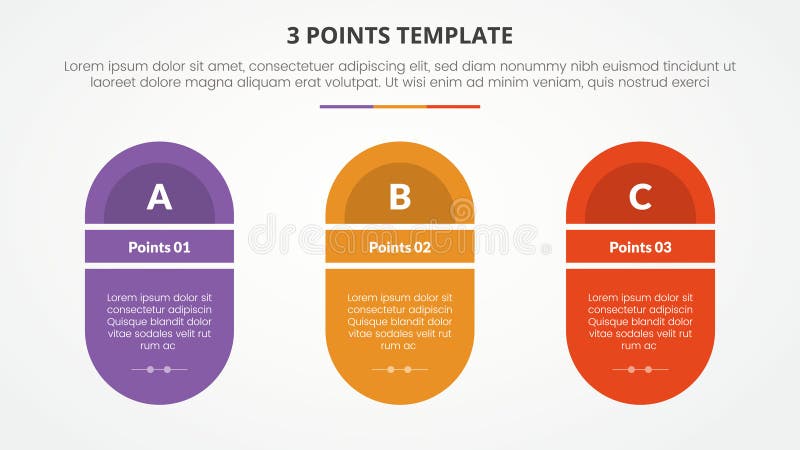 3 POINTS TEMPLATE

Lorem ipsum dolor sit amet, consectetuer adipiscing elit, sed diam nonummy nibh euismod tincidunt ut laoreet dolore magna aliquam erat volutpat. Ut wisi enim ad minim veniam, quis nostrud exerci

A

Points 01

Lorem ipsum dolor sit consectetur adipiscin Quisque blandit dolor vitae sodales velit rut rum ac

B

Points 02

Lorem ipsum dolor sit consectetur adipiscin Quisque blandit dolor vitae sodales velit rut rum ac

C

Points 03

Lorem ipsum dolor sit consectetur adipiscin Quisque blandit dolor vitae sodales velit rut rum ac

dreamstime