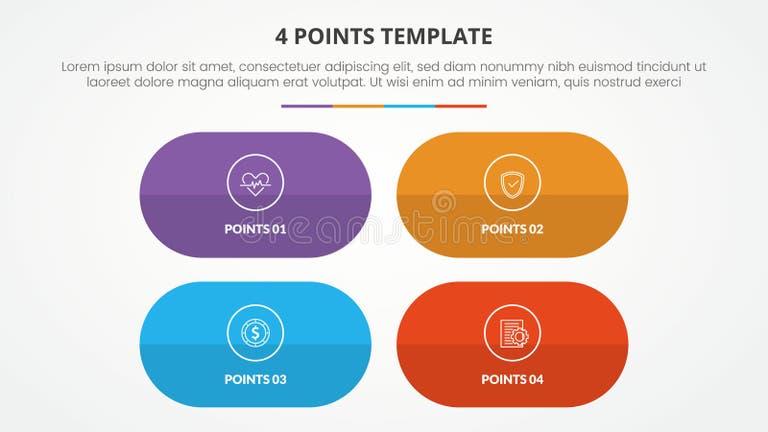 4 POINTS TEMPLATE

Lorem ipsum dolor sit amet, consectetuer adipiscing elit, sed diam nonummy nibh euismod tincidunt ut laoreet dolore magna aliquam erat volutpat. Ut wisi enim ad minim veniam, quis nostrud exerci

POINTS 01

POINTS 02

dreamstime

POINTS 03

POINTS 04