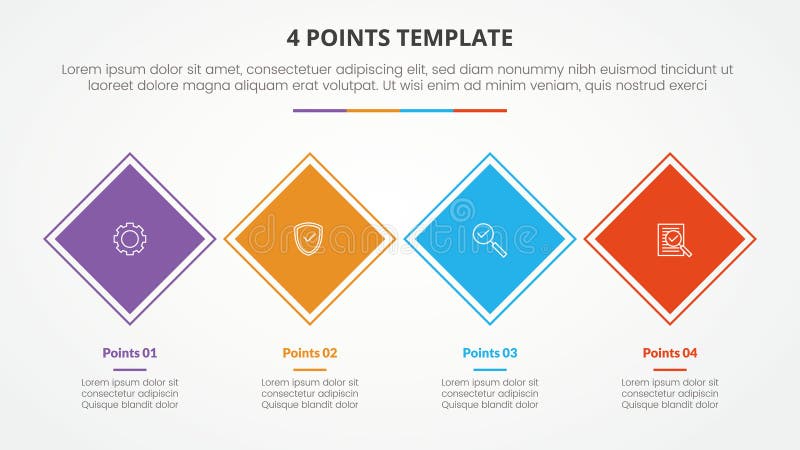 4 POINTS TEMPLATE

Lorem ipsum dolor sit amet, consectetuer adipiscing elit, sed diam nonummy nibh euismod tincidunt ut laoreet dolore magna aliquam erat volutpat. Ut wisi enim ad minim veniam, quis nostrud exerci

dreamstime

Points 01

Lorem ipsum dolor sit consectetur adipiscin Quisque blandit dolor

Points 02

Lorem ipsum dolor sit consectetur adipiscin Quisque blandit dolor

Points 03

Lorem ipsum dolor sit consectetur adipiscin Quisque blandit dolor

Points 04

Lorem ipsum dolor sit consectetur adipiscin Quisque blandit dolor