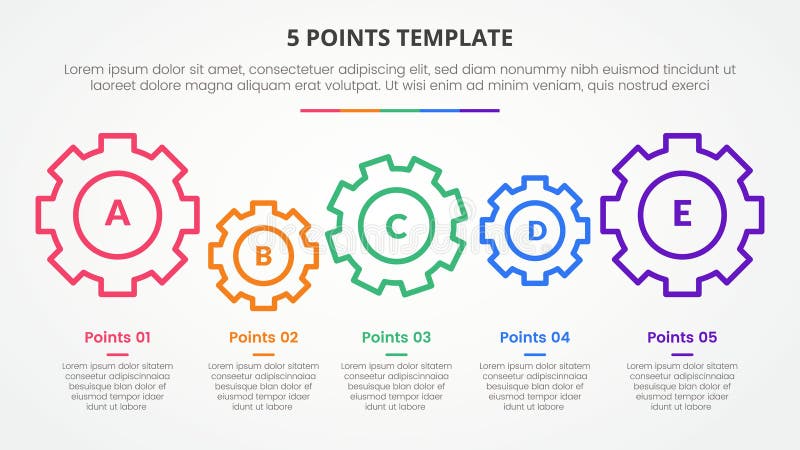 5 POINTS TEMPLATE

Lorem ipsum dolor sit amet, consectetuer adipiscing elit, sed diam nonummy nibh euismod tincidunt ut laoreet dolore magna aliquam erat volutpat. Ut wisi enim ad minim veniam, quis nostrud exerci

A

B

C

D

E

Points 01

Lorem ipsum dolor sitatem conseetur adipiscinnaiaa besuisque blan dolor ef eiusmod tempor idaer idunt ut labore

Points 02

Lorem ipsum dolor sitatem conseetur adipiscinnaiaa besuisque blan dolor ef eiusmod tempor idaer idunt ut labore

Points 03

Lorem ipsum dolor sitatem conseetur adipiscinnaiaa besuisque blan dolor ef eiusmod tempor idaer idunt ut labore

Points 04

Lorem ipsum dolor sitatem conseetur adipiscinnaiaa besuisque blan dolor ef eiusmod tempor idaer idunt ut labore

Points 05

Lorem ipsum dolor sitatem conseetur adipiscinnaiaa besuisque blan dolor ef eiusmod tempor idaer idunt ut labore