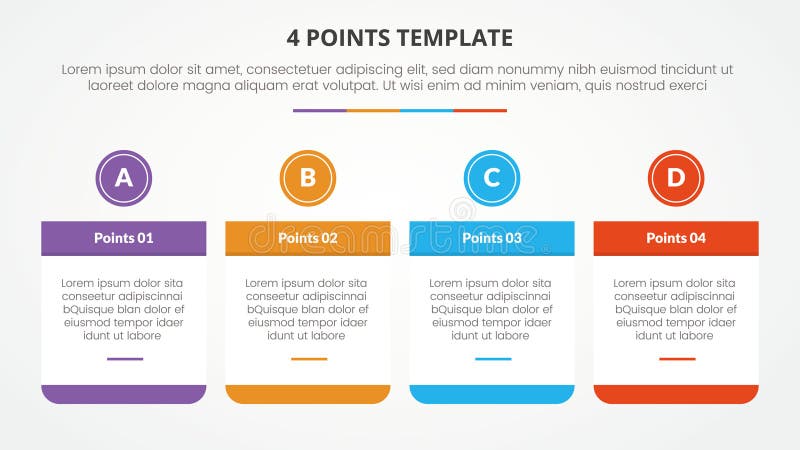 4 POINTS TEMPLATE

Lorem ipsum dolor sit amet, consectetuer adipiscing elit, sed diam nonummy nibh euismod tincidunt ut laoreet dolore magna aliquam erat volutpat. Ut wisi enim ad minim veniam, quis nostrud exerci

A

Points 01

Lorem ipsum dolor sita conseetur adipiscinnai bQuisque blan dolor ef eiusmod tempor idaer idunt ut labore

B

Points 02

Lorem ipsum dolor sita conseetur adipiscinnai bQuisque blan dolor ef eiusmod tempor idaer idunt ut labore

C

Points 03

Lorem ipsum dolor sita conseetur adipiscinnai bQuisque blan dolor ef eiusmod tempor idaer idunt ut labore

D

Points 04

Lorem ipsum dolor sita conseetur adipiscinnai bQuisque blan dolor ef eiusmod tempor idaer idunt ut labore

dreamstime