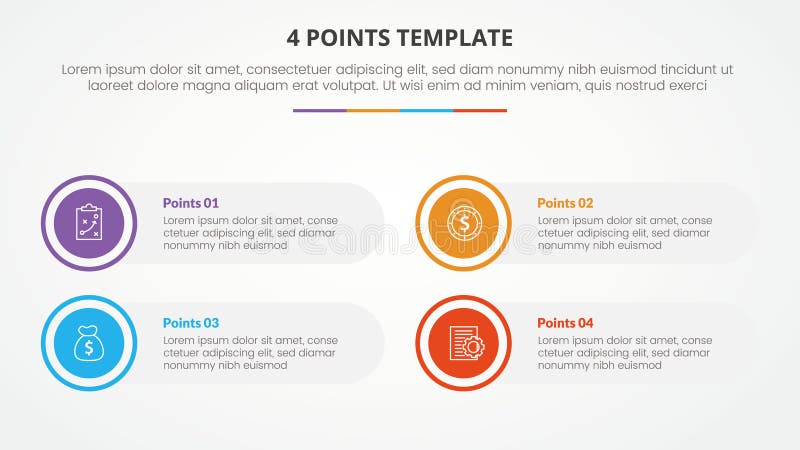 4 POINTS TEMPLATE

Lorem ipsum dolor sit amet, consectetuer adipiscing elit, sed diam nonummy nibh euismod tincidunt ut laoreet dolore magna aliquam erat volutpat. Ut wisi enim ad minim veniam, quis nostrud exerci

Points 01
Lorem ipsum dolor sit amet, conse ctetuer adipiscing elit, sed diamar nonummy nibh euismod

Points 02
Lorem ipsum dolor sit amet, conse ctetuer adipiscing elit, sed diamar nonummy nibh euismod

Points 03
Lorem ipsum dolor sit amet, conse ctetuer adipiscing elit, sed diamar nonummy nibh euismod

Points 04
Lorem ipsum dolor sit amet, conse ctetuer adipiscing elit, sed diamar nonummy nibh euismod