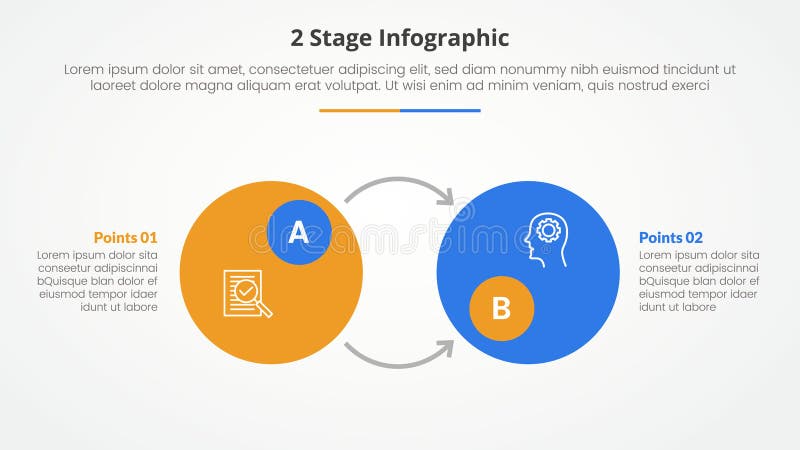 2 Stage Infographic

Lorem ipsum dolor sit amet, consectetuer adipiscing elit, sed diam nonummy nibh euismod tincidunt ut laoreet dolore magna aliquam erat volutpat. Ut wisi enim ad minim veniam, quis nostrud exerci

Points 01
Lorem ipsum dolor sita conseetur adipiscinnai bQuisque blan dolor ef eiusmod tempor idaer idunt ut labore

A

dreamstime

B

Points 02
Lorem ipsum dolor sita conseetur adipiscinnai bQuisque blan dolor ef eiusmod tempor idaer idunt ut labore