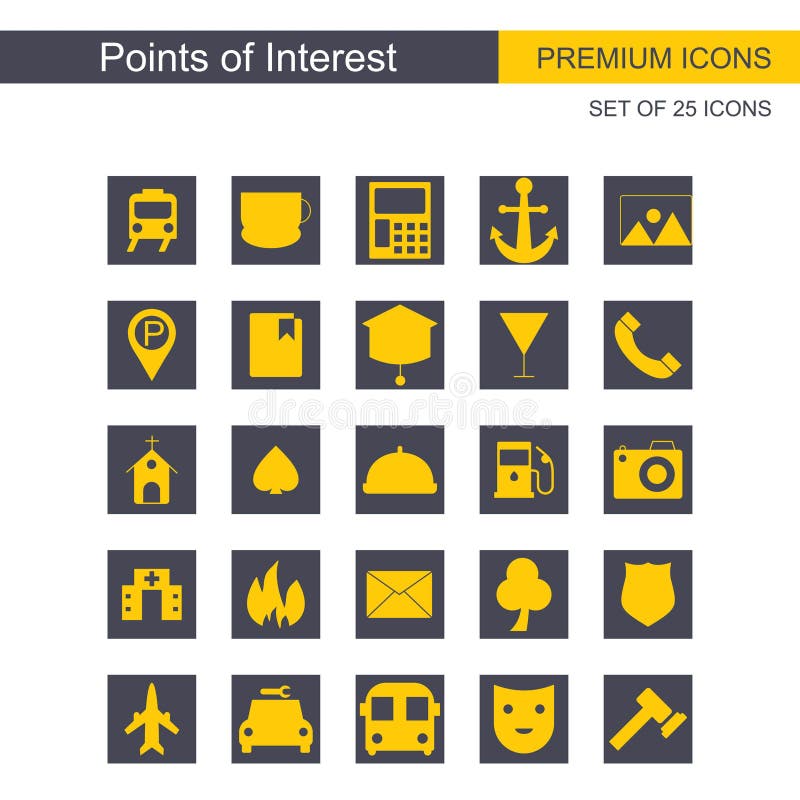 Points of Interest

PREMIUM ICONS

SET OF 25 ICONS

P

dreamstime