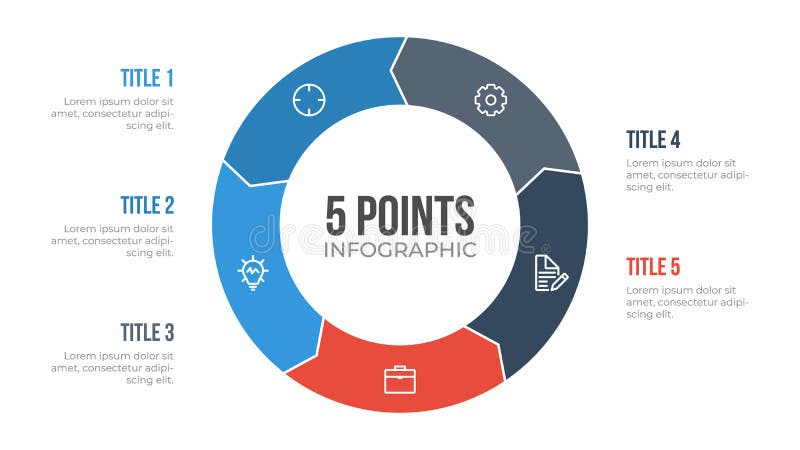 TITLE 1

Lorem ipsum dolor sit amet, consectetur adipiscing elit.

TITLE 2

Lorem ipsum dolor sit amet, consectetur adipiscing elit.

TITLE 3

Lorem ipsum dolor sit amet, consectetur adipiscing elit.

5 POINTS
INFOGRAPHIC

dreamstime

TITLE 4

Lorem ipsum dolor sit amet, consectetur adipiscing elit.

TITLE 5

Lorem ipsum dolor sit amet, consectetur adipiscing elit.