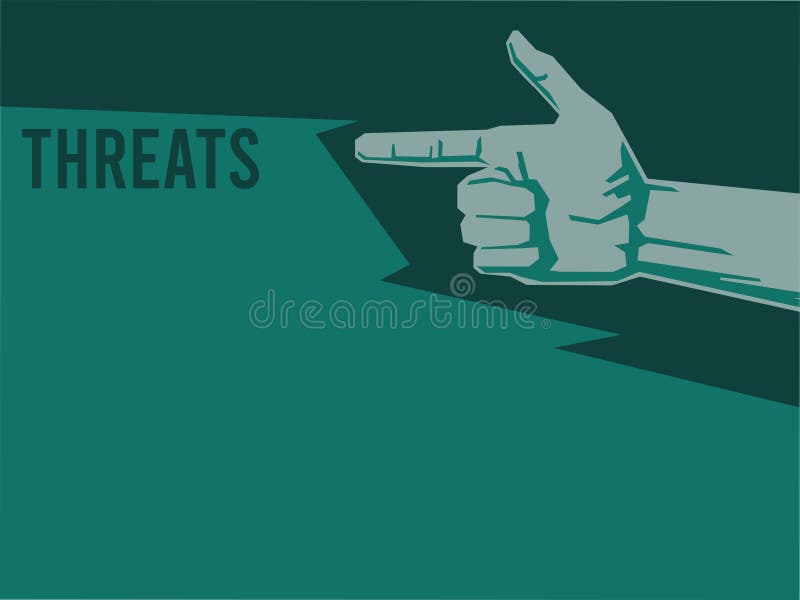 THREATS

dreamstime