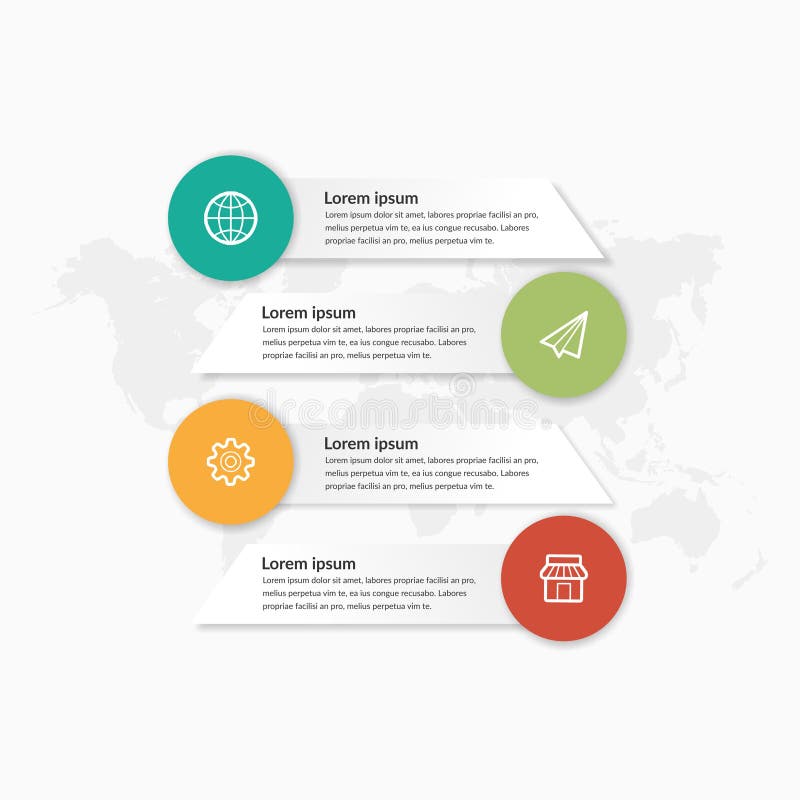 Lorem ipsum
Lorem ipsum dolor sit amet, labores propriae facilisi an pro, melius perpetua vim te, ea ius congue recusabo. Labores propriae facilisi an pro, melius perpetua vim te.

Lorem ipsum
Lorem ipsum dolor sit amet, labores propriae facilisi an pro, melius perpetua vim te, ea ius congue recusabo. Labores propriae facilisi an pro, melius perpetua vim te.

dreamstime

Lorem ipsum
Lorem ipsum dolor sit amet, labores propriae facilisi an pro, melius perpetua vim te, ea ius congue recusabo. Labores propriae facilisi an pro, melius perpetua vim te.

Lorem ipsum
Lorem ipsum dolor sit amet, labores propriae facilisi an pro, melius perpetua vim te, ea ius congue recusabo. Labores propriae facilisi an pro, melius perpetua vim te.