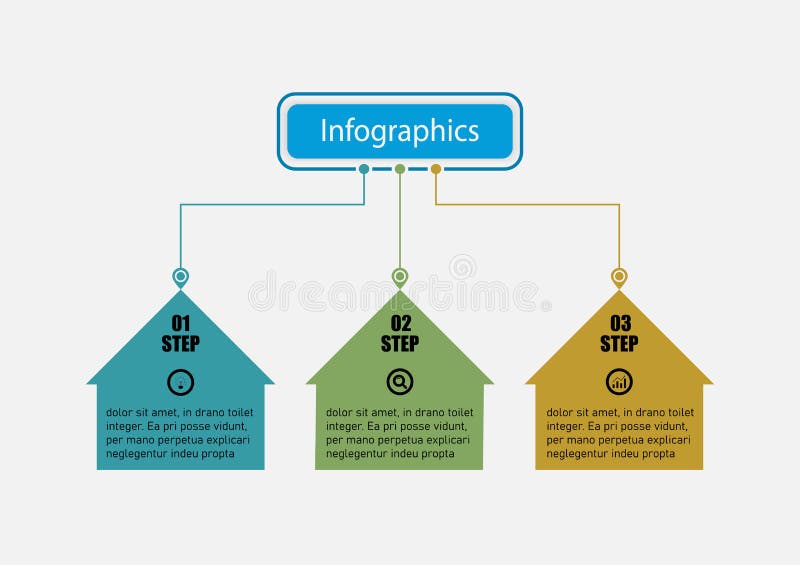 Infographics

dreamstime

01
STEP

dolor sit amet, in drano toilet integer. Ea pri posse vidunt, per mano perpetua explicari neglegentur indeu propta

02
STEP

dolor sit amet, in drano toilet integer. Ea pri posse vidunt, per mano perpetua explicari neglegentur indeu propta

03
STEP

dolor sit amet, in drano toilet integer. Ea pri posse vidunt, per mano perpetua explicari neglegentur indeu propta